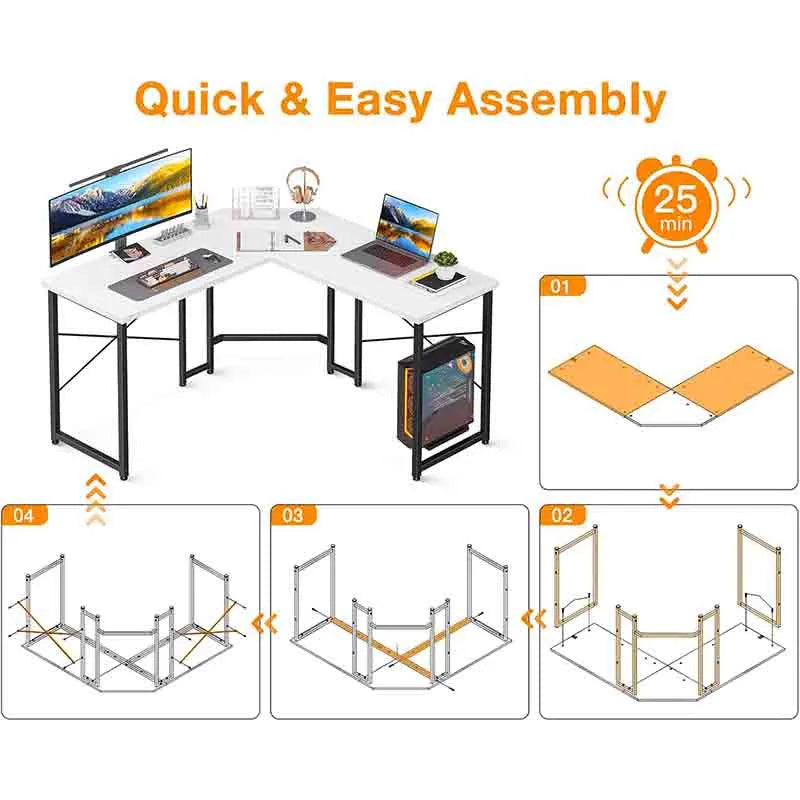 Quick & Easy Assembly

25
min

01

02

03

04