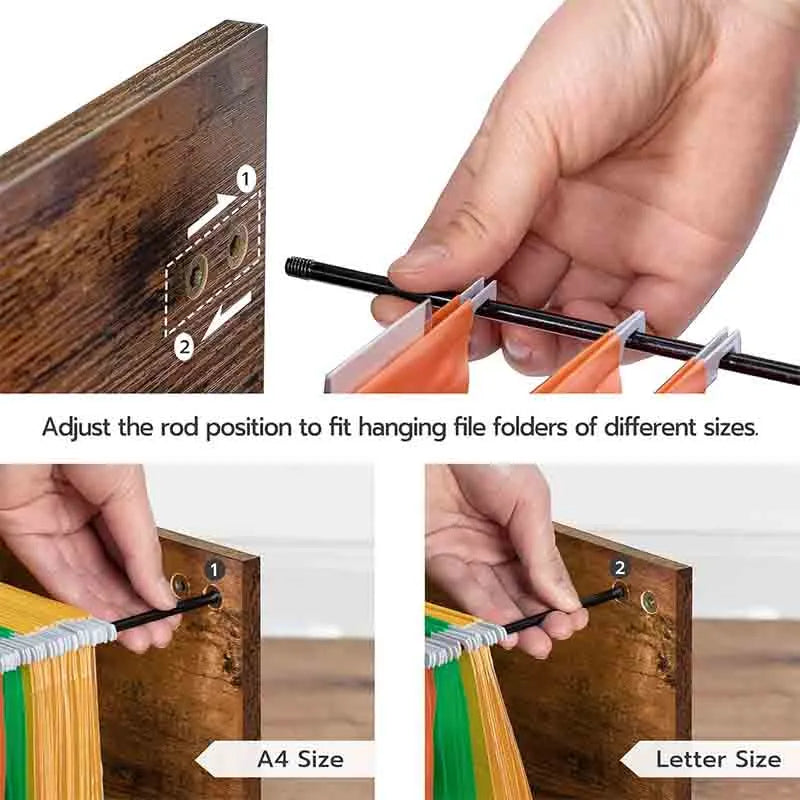 1
2
Adjust the rod position to fit hanging file folders of different sizes.
1
A4 Size
2
Letter Size