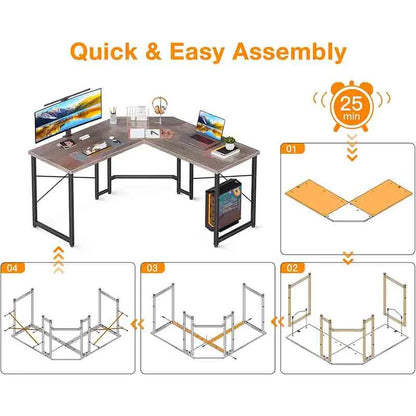 Quick & Easy Assembly

25 min

01

02

03

04