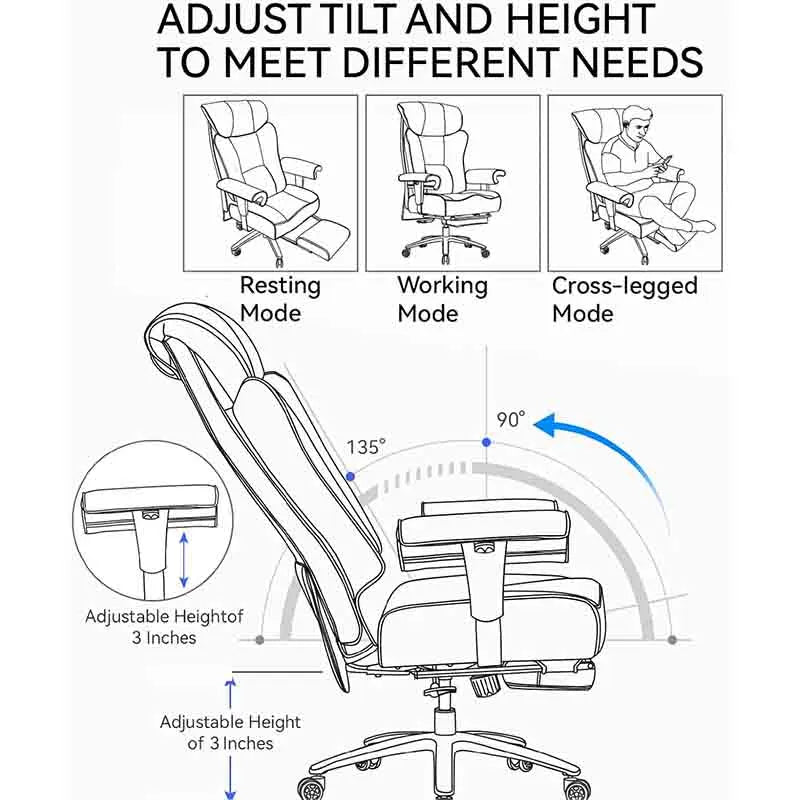 ADJUST TILT AND HEIGHT TO MEET DIFFERENT NEEDS

Resting Mode

Working Mode

Cross-legged Mode

90°

135°

Adjustable Heightof 3 Inches

Adjustable Height of 3 Inches