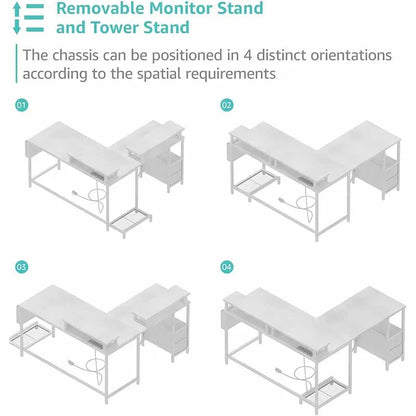 Removable Monitor Stand and Tower Stand

The chassis can be positioned in 4 distinct orientations according to the spatial requirements

01

02

03

04