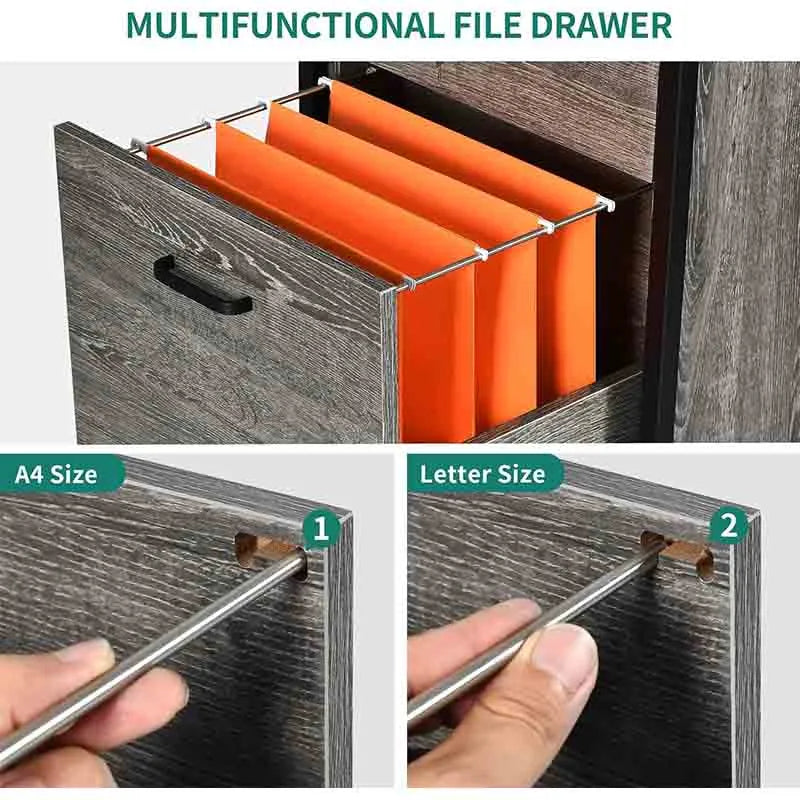 MULTIFUNCTIONAL FILE DRAWER

A4 Size

1

Letter Size

2