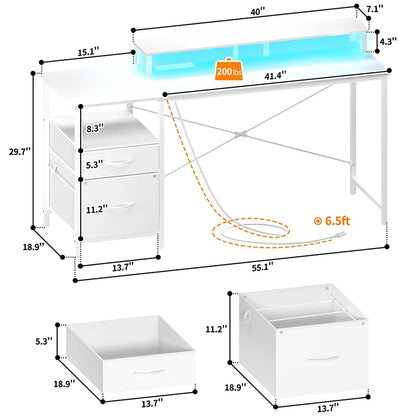 40''
7.1''
4.3''
15.1''
200 lbs
41.4''
29.7''
8.3''
5.3''
11.2''
6.5ft
18.9''
13.7''
55.1''
5.3''
18.9''
13.7''
11.2''
18.9''
13.7''