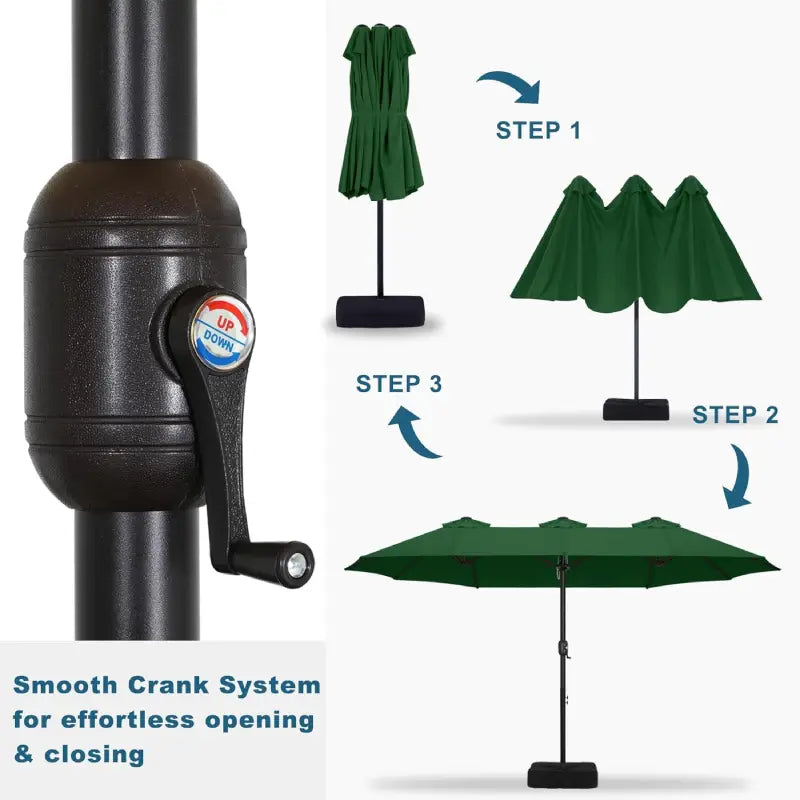 UP
DOWN

STEP 1

STEP 2

STEP 3

Smooth Crank System for effortless opening & closing