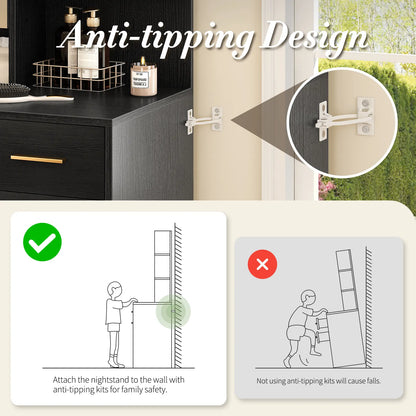 Anti-tipping Design

Attach the nightstand to the wall with anti-tipping kits for family safety.

Not using anti-tipping kits will cause falls.